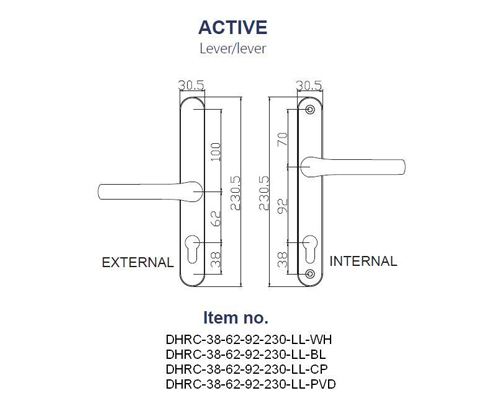 ACTIVE
Lever/lever

30.5
100
62
38
230.5
EXTERNAL

30.5
70
92
38
230.5
INTERNAL

Item no.
DHRC-38-62-92-230-LL-WH
DHRC-38-62-92-230-LL-BL
DHRC-38-62-92-230-LL-CP
DHRC-38-62-92-230-LL-PVD